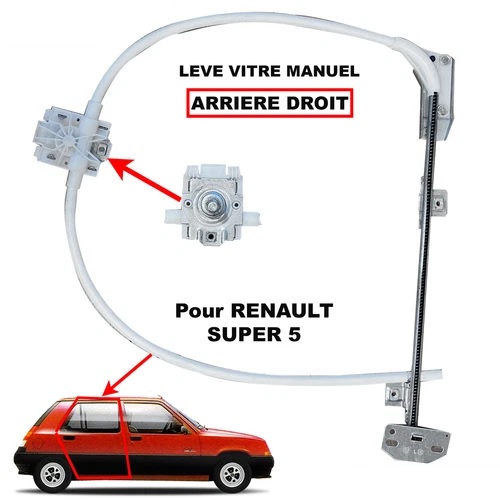 LEVE VITRE MANUEL

ARRIERE DROIT

Pour RENAULT
SUPER 5